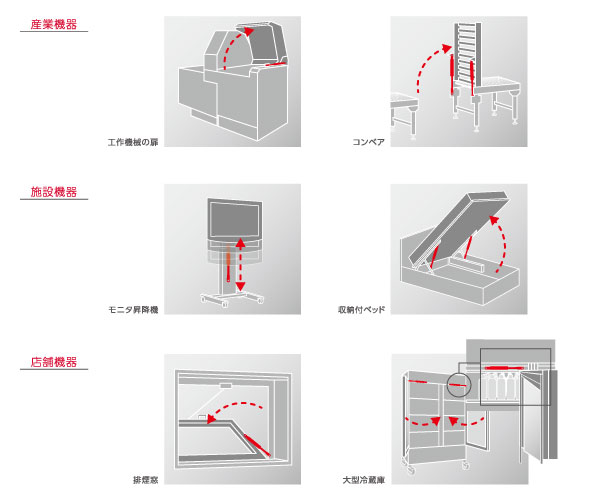 産業機器

工作機械の扉

コンベア

施設機器

モニタ昇降機

収納付ベッド

店舗機器

排煙窓

大型冷蔵庫